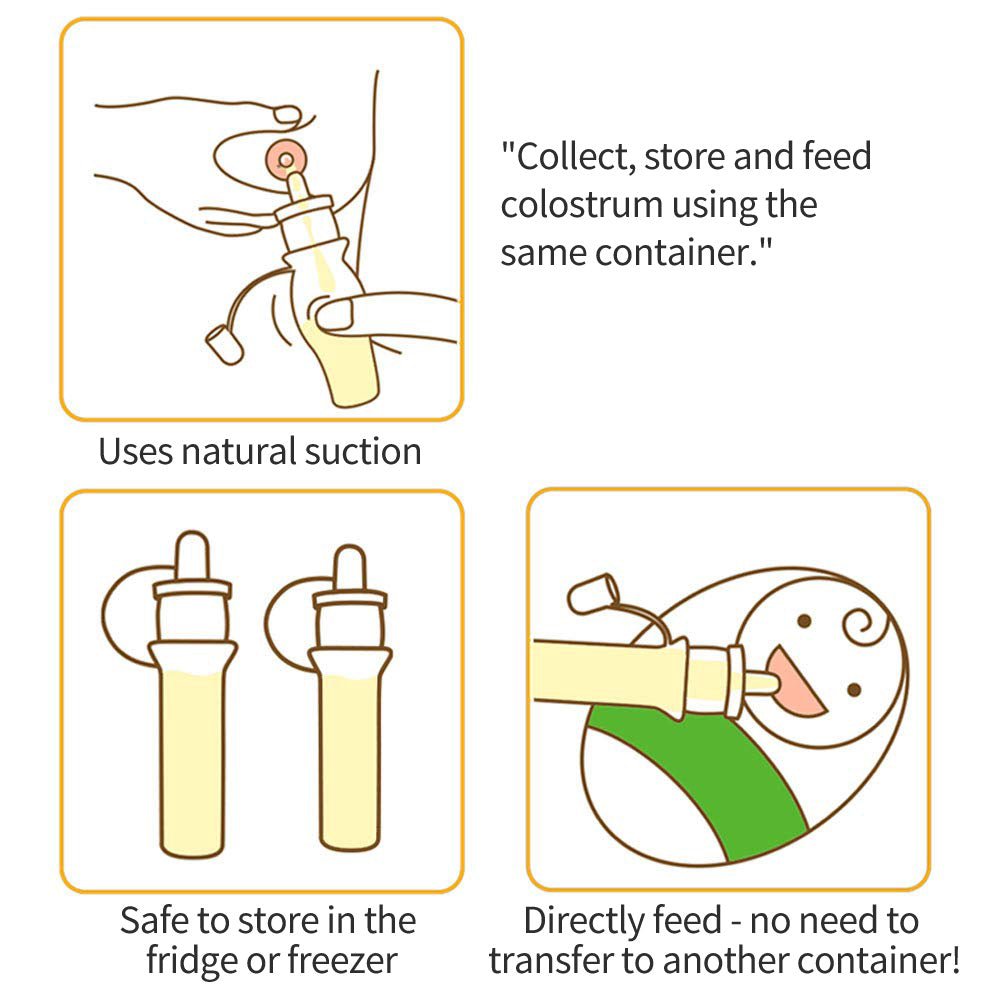 "Collect, store and feed colostrum using the same container."

Uses natural suction

Safe to store in the fridge or freezer

Directly feed - no need to transfer to another container!