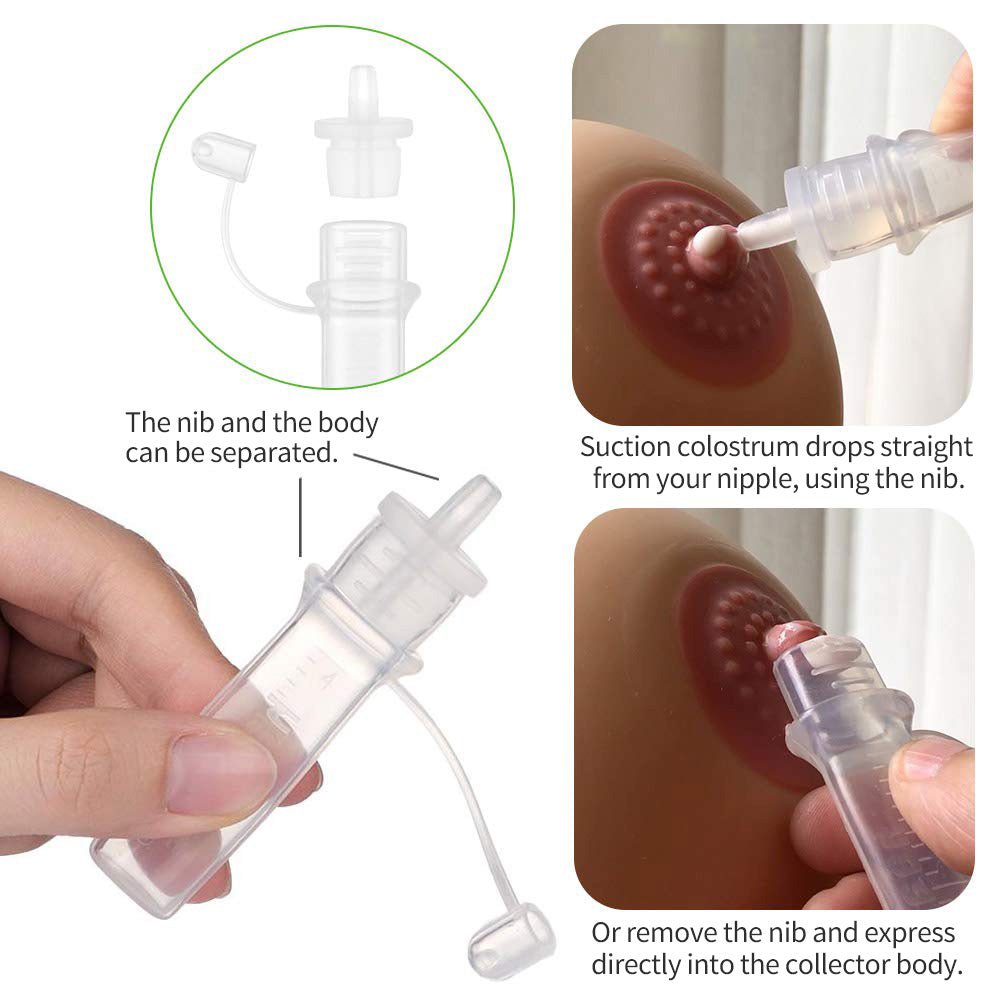 The nib and the body can be separated.

Suction colostrum drops straight from your nipple, using the nib.

Or remove the nib and express directly into the collector body.